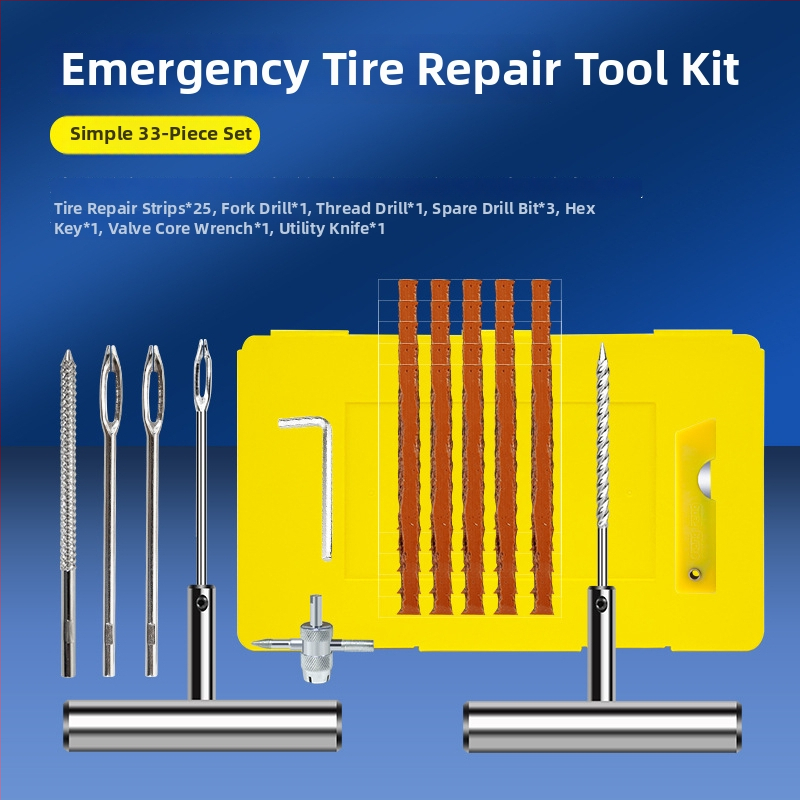 Emergency Tire Repair Tool Kit

Simple 33-Piece Set

Tire Repair Strips*25, Fork Drill*1, Thread Drill*1, Spare Drill Bit*3, Hex Key*1, Valve Core Wrench*1, Utility Knife*1