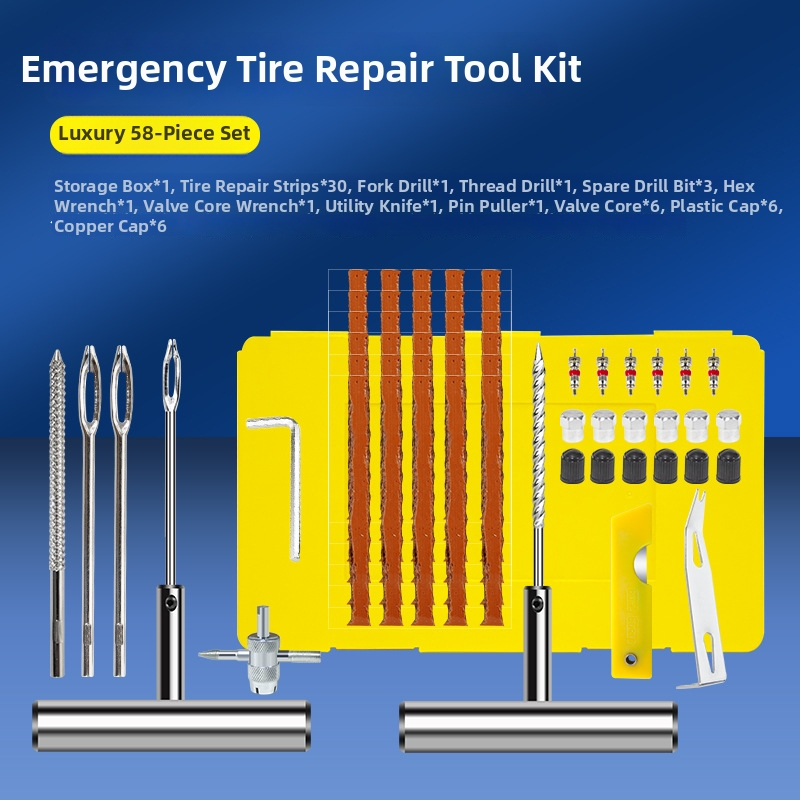 Emergency Tire Repair Tool Kit

Luxury 58-Piece Set

Storage Box*1, Tire Repair Strips*30, Fork Drill*1, Thread Drill*1, Spare Drill Bit*3, Hex Wrench*1, Valve Core Wrench*1, Utility Knife*1, Pin Puller*1, Valve Core*6, Plastic Cap*6, Copper Cap*6