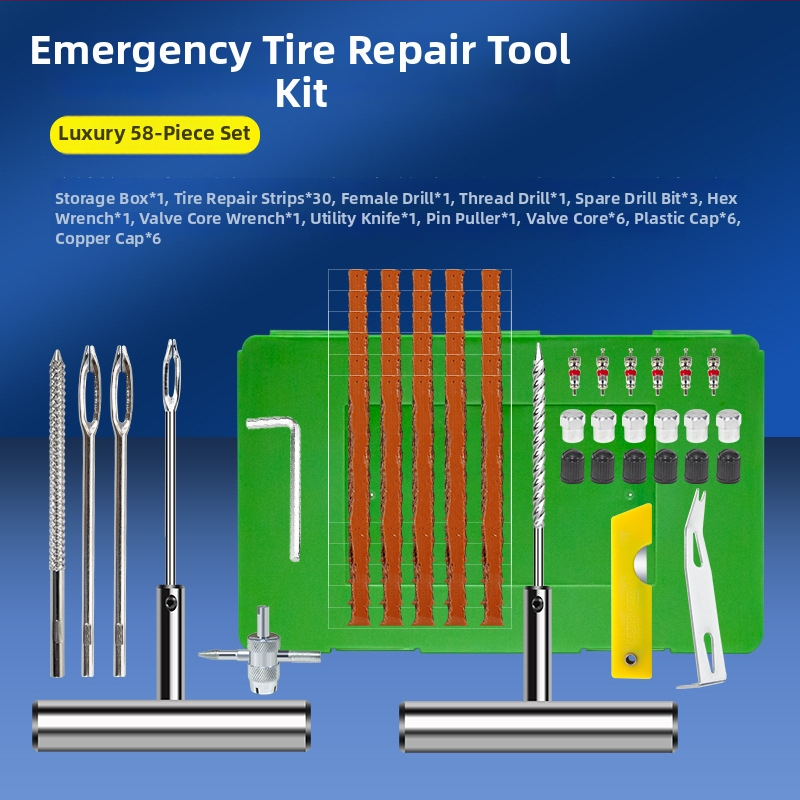 Emergency Tire Repair Tool Kit

Luxury 58-Piece Set

Storage Box*1, Tire Repair Strips*30, Female Drill*1, Thread Drill*1, Spare Drill Bit*3, Hex Wrench*1, Valve Core Wrench*1, Utility Knife*1, Pin Puller*1, Valve Core*6, Plastic Cap*6, Copper Cap*6