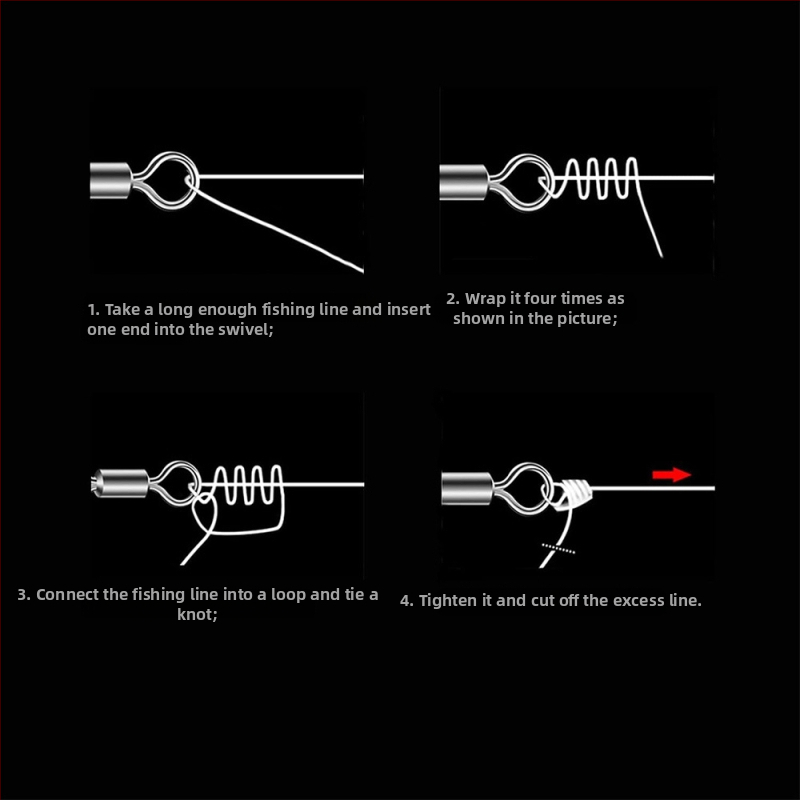 1. Take a long enough fishing line and insert one end into the swivel;

2. Wrap it four times as shown in the picture;

3. Connect the fishing line into a loop and tie a knot;

4. Tighten it and cut off the excess line.