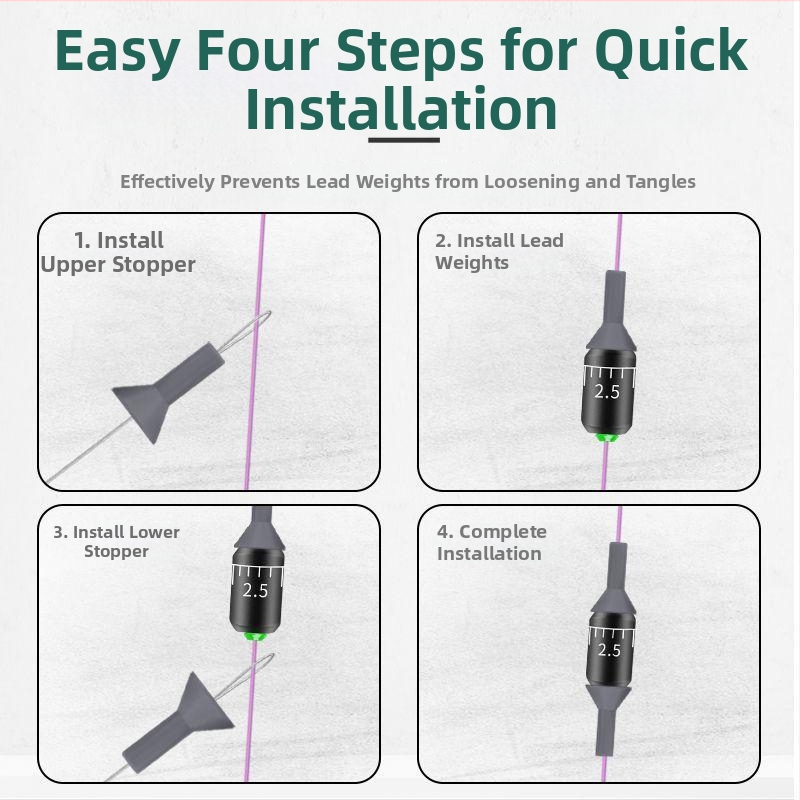 Easy Four Steps for Quick Installation

Effectively Prevents Lead Weights from Loosening and Tangles

1. Install Upper Stopper

2. Install Lead Weights

2.5

3. Install Lower Stopper

2.5

4. Complete Installation

2.5