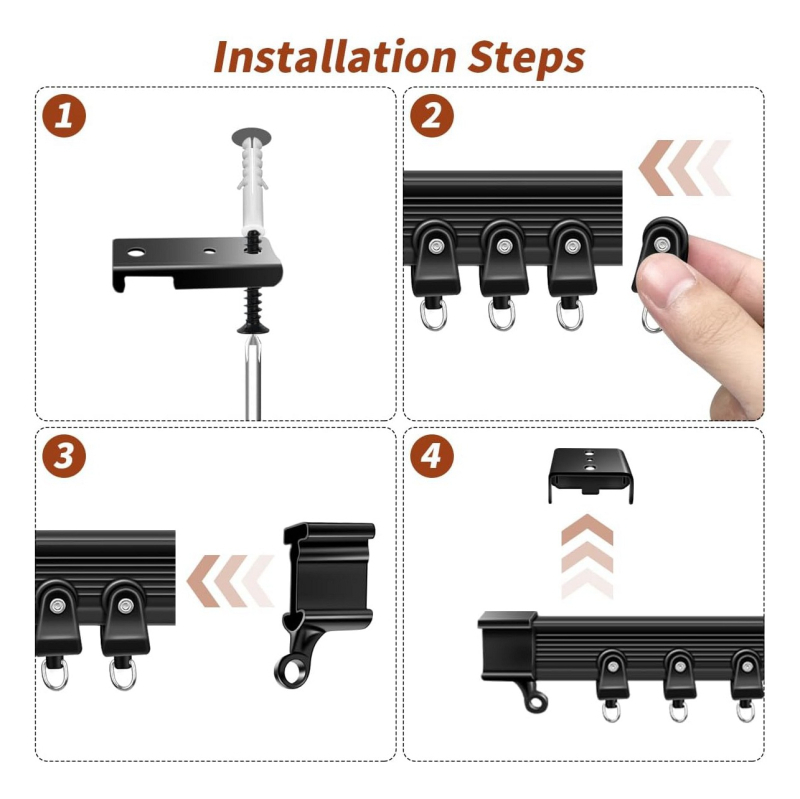 Installation Steps

1

2

3

4