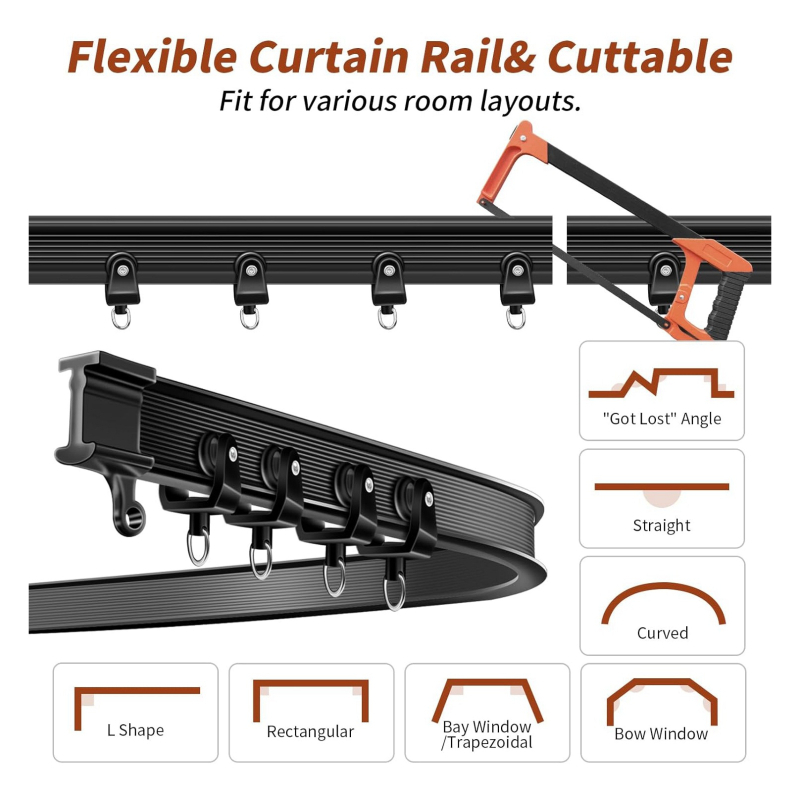 Flexible Curtain Rail& Cuttable
Fit for various room layouts.

"Got Lost" Angle

Straight

Curved

L Shape

Rectangular

Bay Window /Trapezoidal

Bow Window