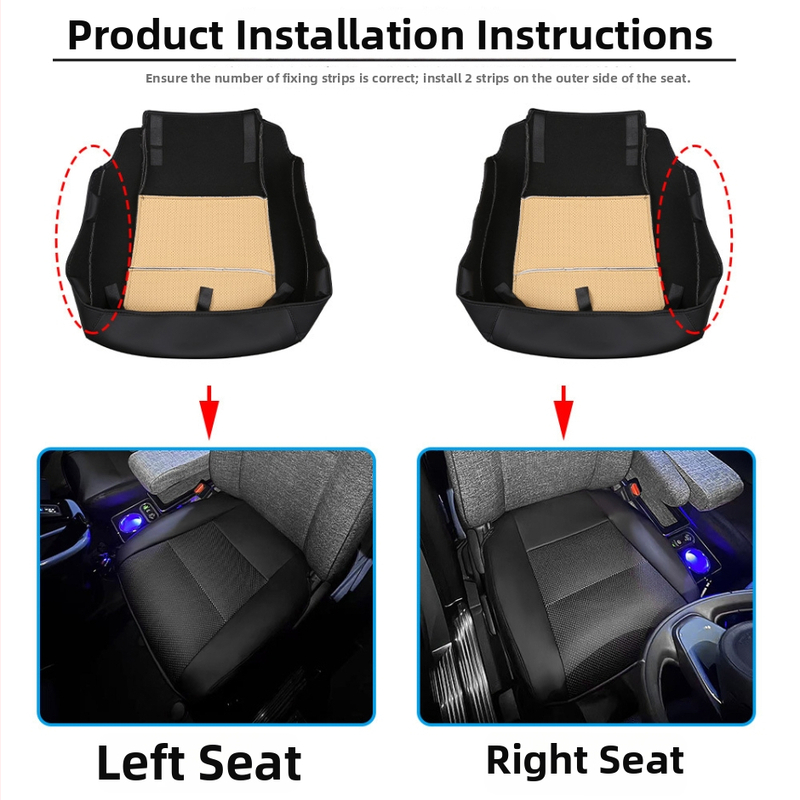 Product Installation Instructions

Ensure the number of fixing strips is correct; install 2 strips on the outer side of the seat.

Left Seat

Right Seat