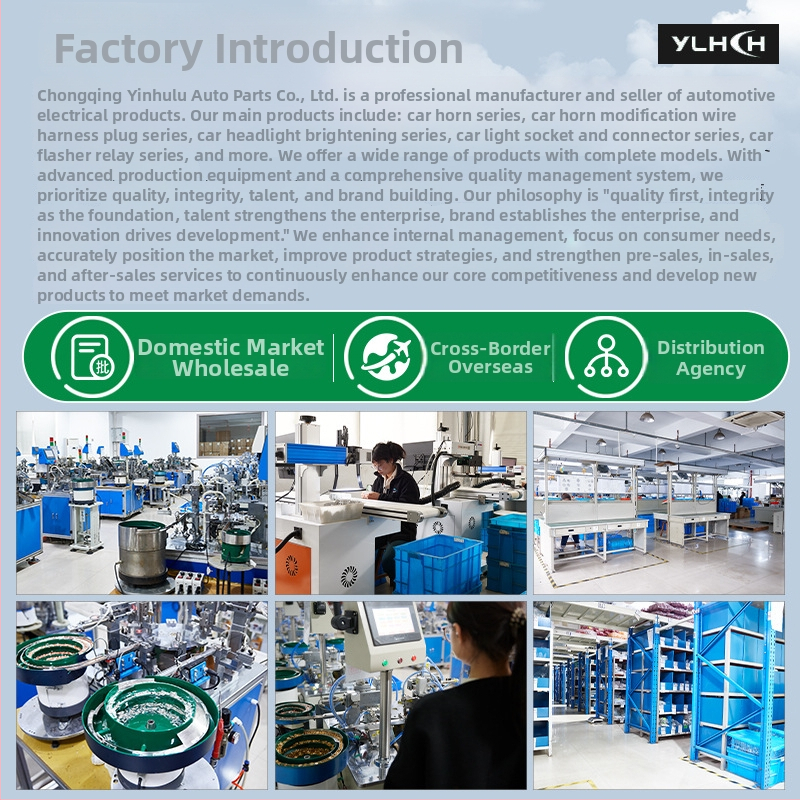 Factory Introduction

YLHCH

Chongqing Yinhulu Auto Parts Co., Ltd. is a professional manufacturer and seller of automotive electrical products. Our main products include: car horn series, car horn modification wire harness plug series, car headlight brightening series, car light socket and connector series, car flasher relay series, and more. We offer a wide range of products with complete models. With advanced production equipment and a comprehensive quality management system, we prioritize quality, integrity, talent, and brand building. Our philosophy is "quality first, integrity as the foundation, talent strengthens the enterprise, brand establishes the enterprise, and innovation drives development." We enhance internal management, focus on consumer needs, accurately position the market, improve product strategies, and strengthen pre-sales, in-sales, and after-sales services to continuously enhance our core competitiveness and develop new products to meet market demands.

批

Domestic Market Wholesale

Cross-Border Overseas

Distribution Agency