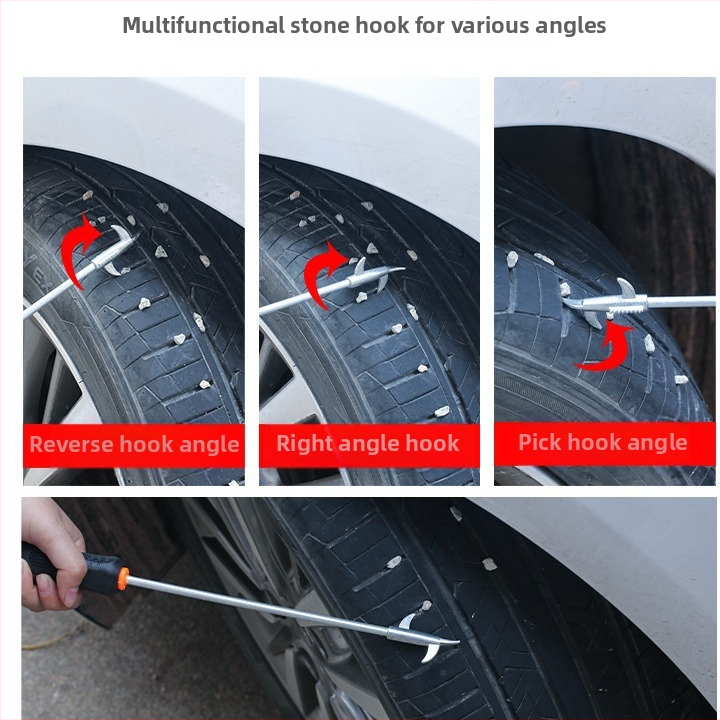 Multifunctional stone hook for various angles

Reverse hook angle

Right angle hook

Pick hook angle