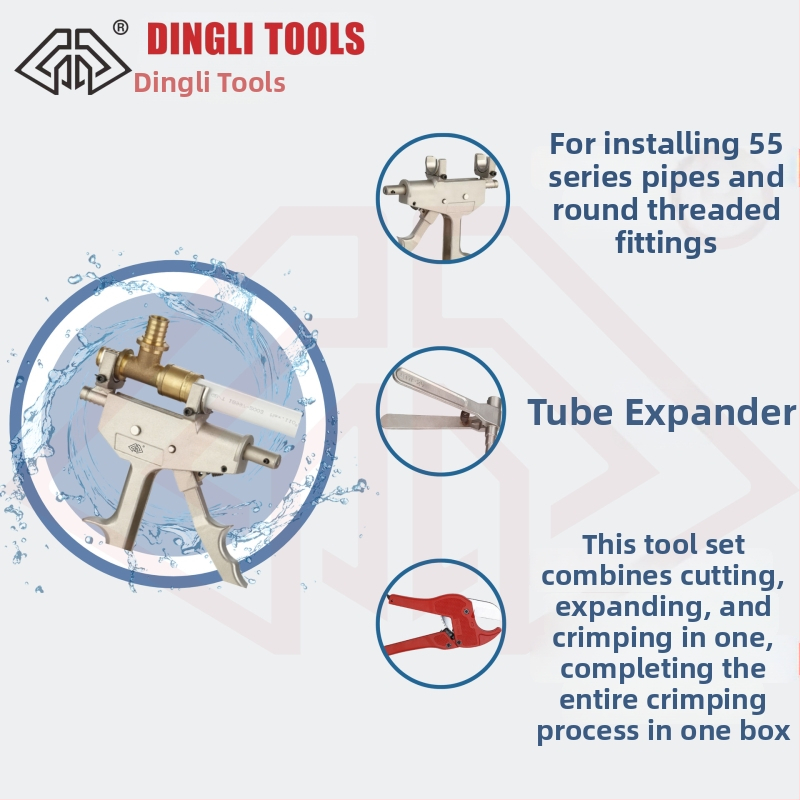 ® DINGLI TOOLS
Dingli Tools

For installing 55 series pipes and round threaded fittings

Tube Expander

This tool set combines cutting, expanding, and crimping in one, completing the entire crimping process in one box