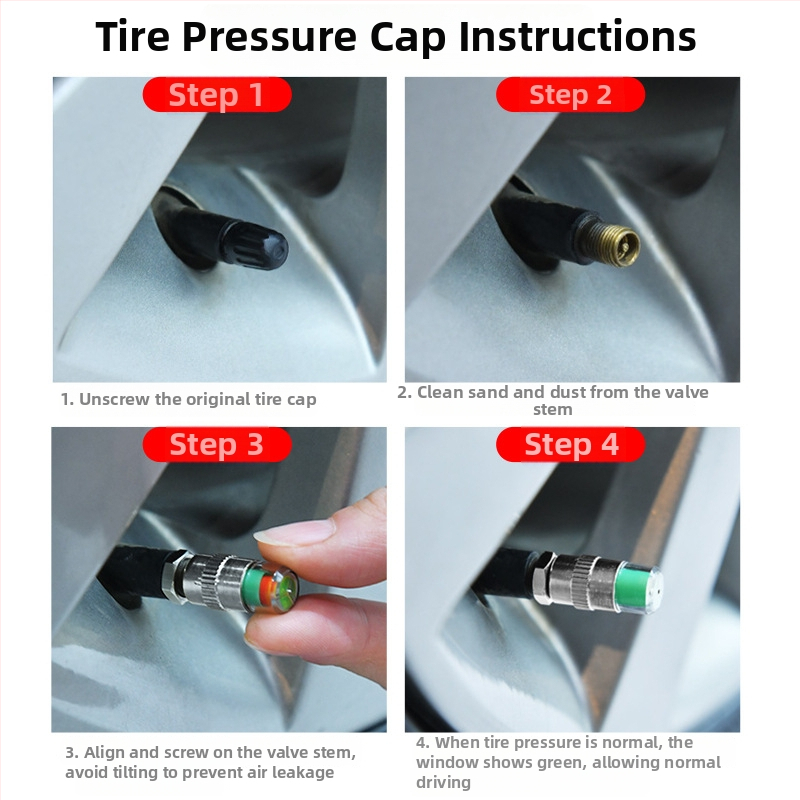 Tire Pressure Cap Instructions

Step 1

1. Unscrew the original tire cap

Step 2

2. Clean sand and dust from the valve stem

Step 3

3. Align and screw on the valve stem, avoid tilting to prevent air leakage

Step 4

4. When tire pressure is normal, the window shows green, allowing normal driving