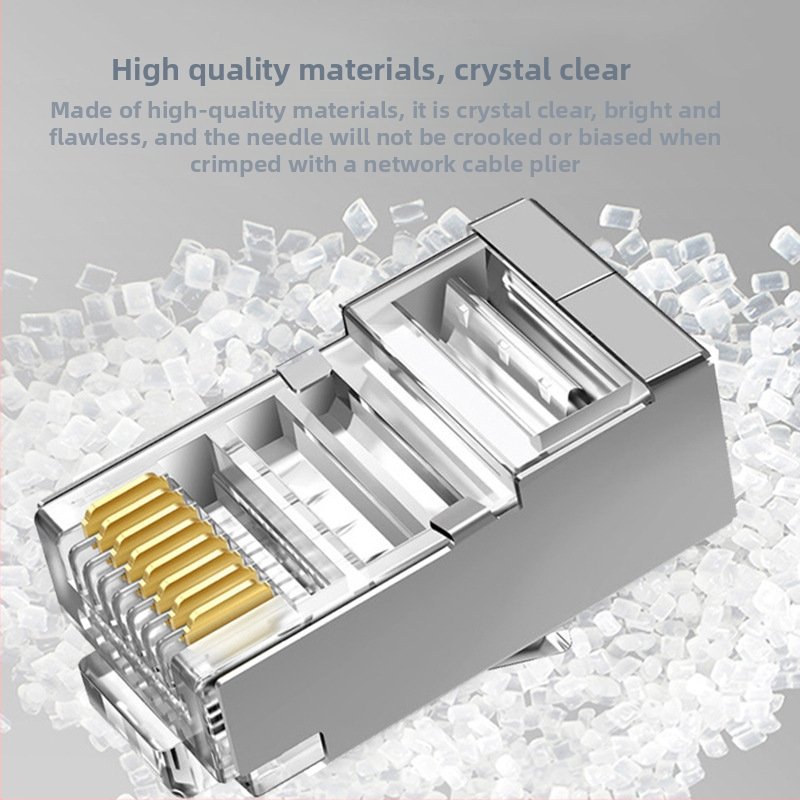 High quality materials, crystal clear

Made of high-quality materials, it is crystal clear, bright and flawless, and the needle will not be crooked or biased when crimped with a network cable plier