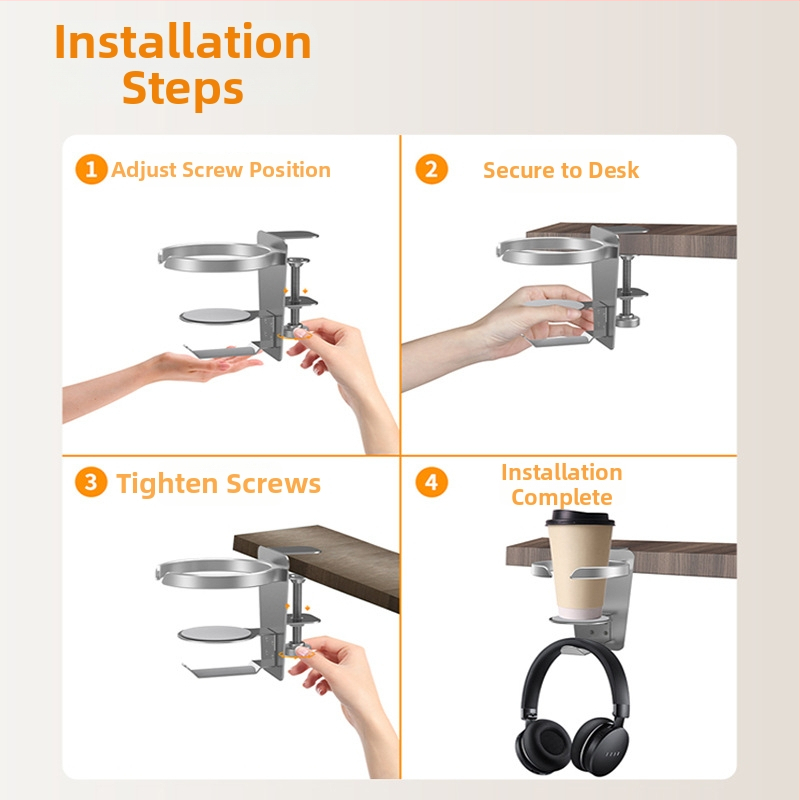 Installation Steps

1 Adjust Screw Position

2 Secure to Desk

3 Tighten Screws

4 Installation Complete