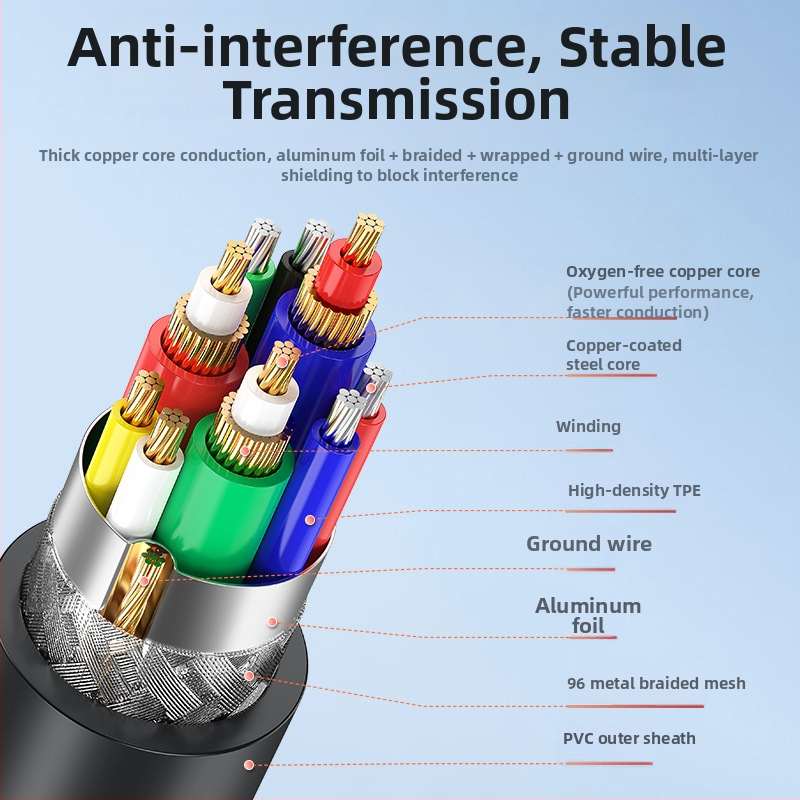 Anti-interference, Stable Transmission

Thick copper core conduction, aluminum foil + braided + wrapped + ground wire, multi-layer shielding to block interference

Oxygen-free copper core
(Powerful performance, faster conduction)

Copper-coated steel core

Winding

High-density TPE

Ground wire

Aluminum foil

96 metal braided mesh

PVC outer sheath