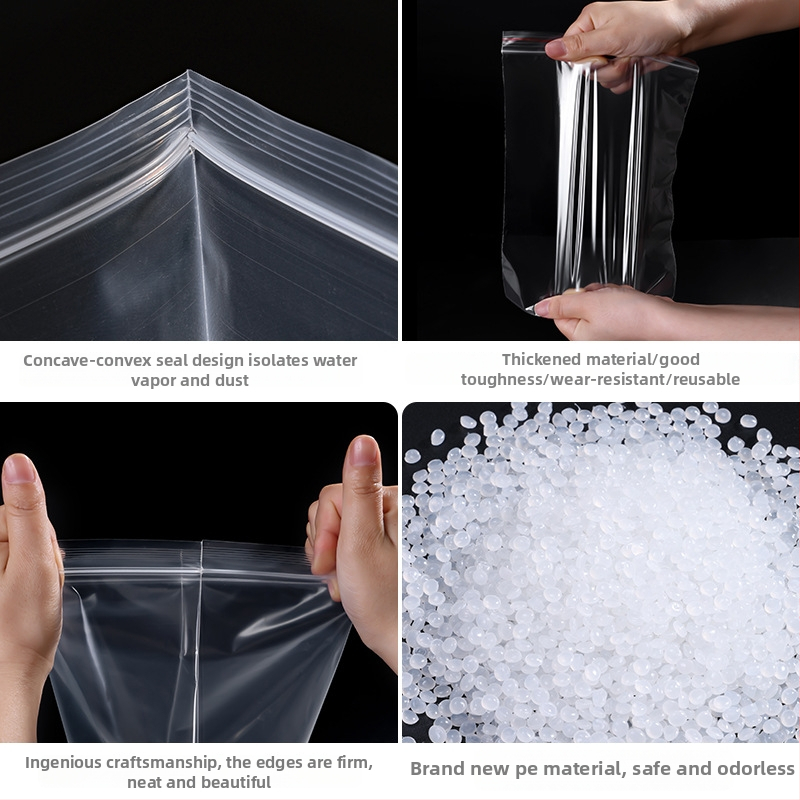 Concave-convex seal design isolates water vapor and dust

Thickened material/good toughness/wear-resistant/reusable

Ingenious craftsmanship, the edges are firm, neat and beautiful

Brand new pe material, safe and odorless