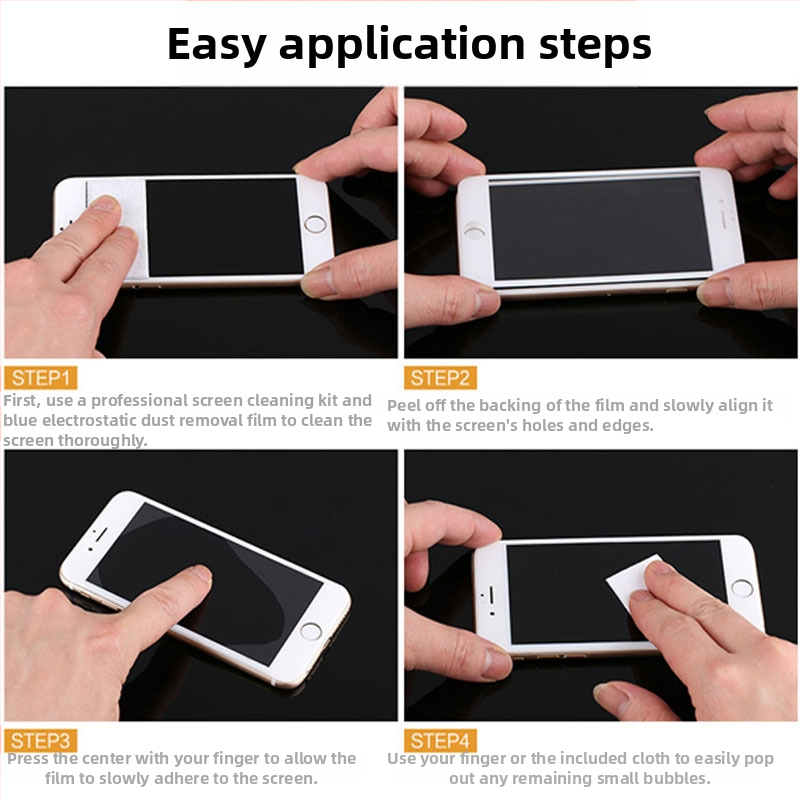 Easy application steps

STEP1
First, use a professional screen cleaning kit and blue electrostatic dust removal film to clean the screen thoroughly.

STEP2
Peel off the backing of the film and slowly align it with the screen's holes and edges.

STEP3
Press the center with your finger to allow the film to slowly adhere to the screen.

STEP4
Use your finger or the included cloth to easily pop out any remaining small bubbles.