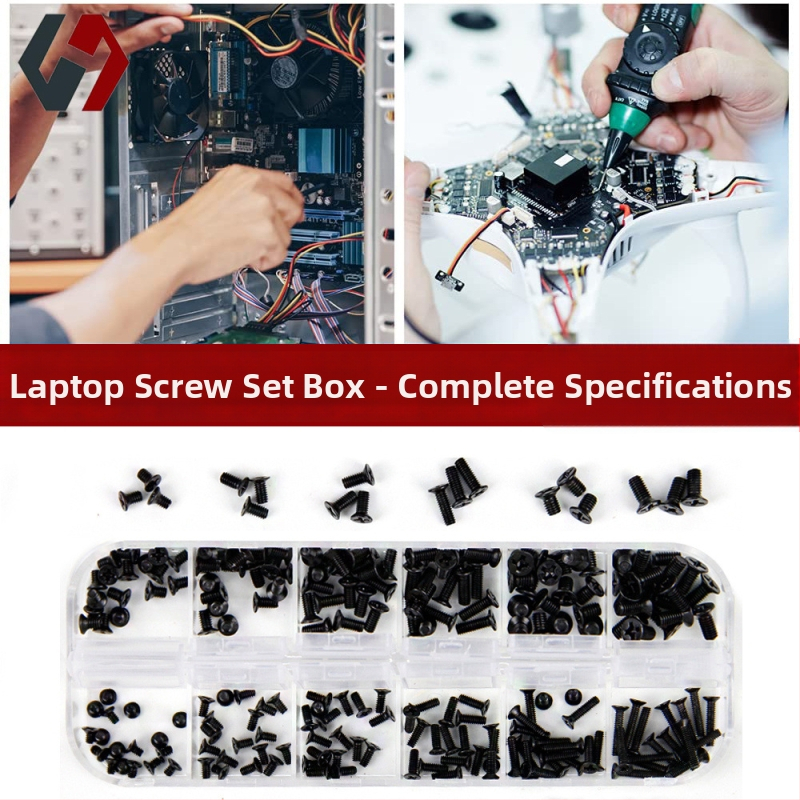 Laptop Screw Set Box - Complete Specifications