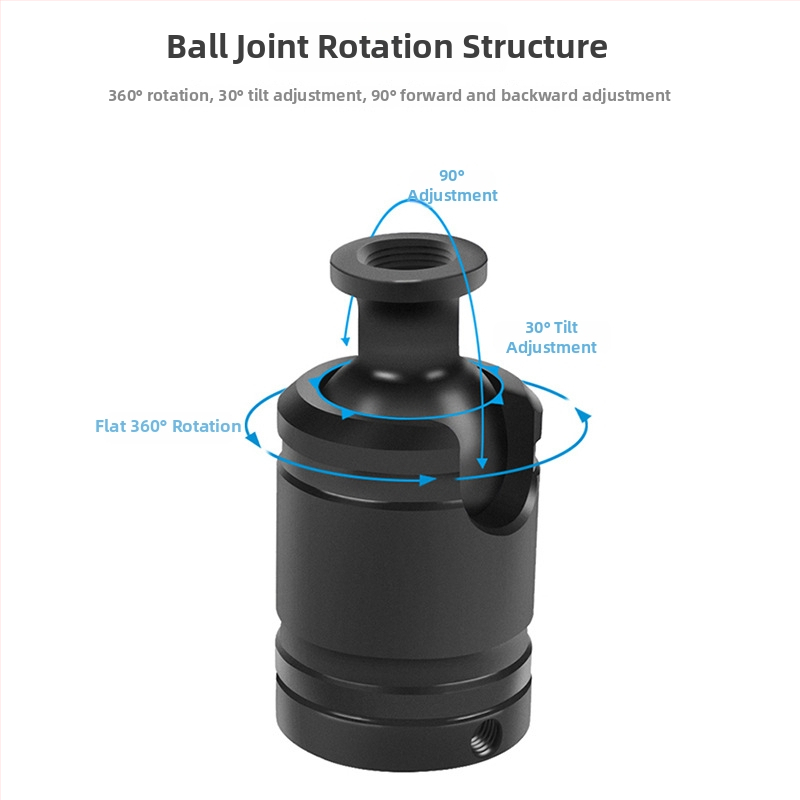 Ball Joint Rotation Structure

360° rotation, 30° tilt adjustment, 90° forward and backward adjustment

90° Adjustment

30° Tilt Adjustment

Flat 360° Rotation