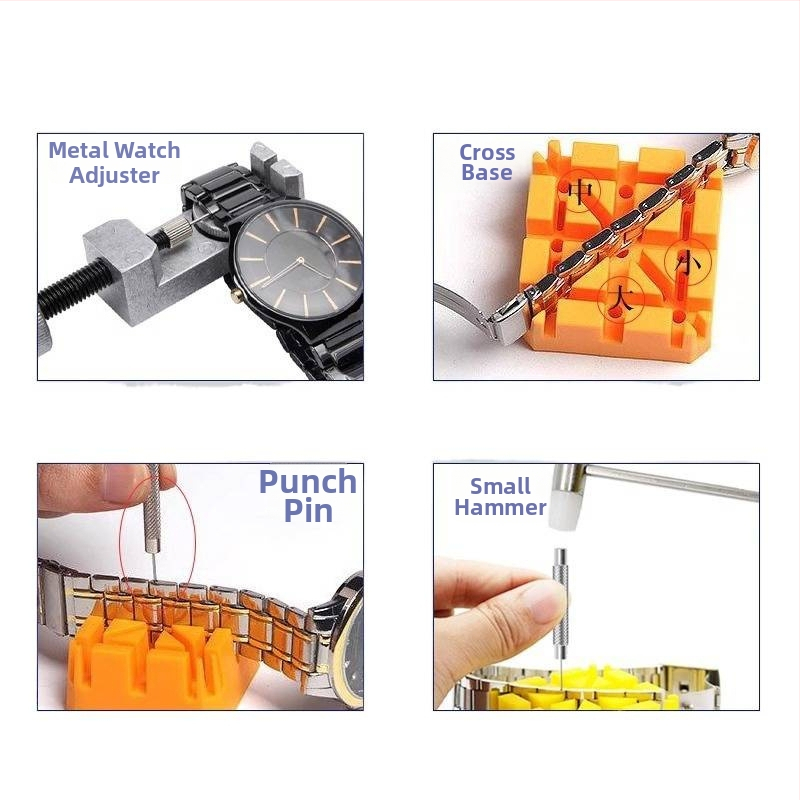 Metal Watch Adjuster

Cross Base

中

小

大

Punch Pin

Small Hammer