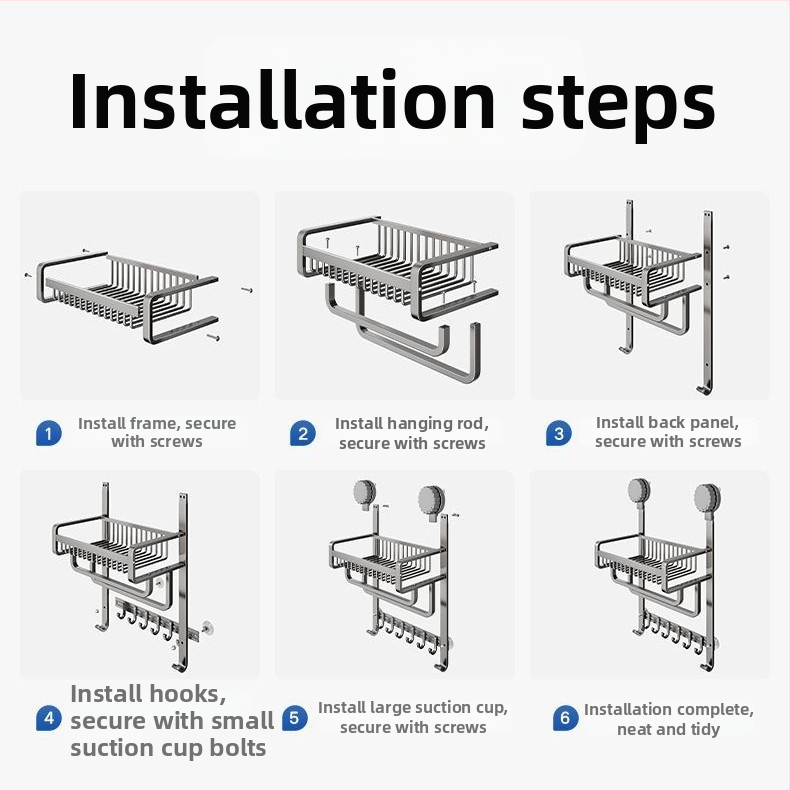 Installation steps

1 Install frame, secure with screws

2 Install hanging rod, secure with screws

3 Install back panel, secure with screws

4 Install hooks, secure with small suction cup bolts

5 Install large suction cup, secure with screws

6 Installation complete, neat and tidy