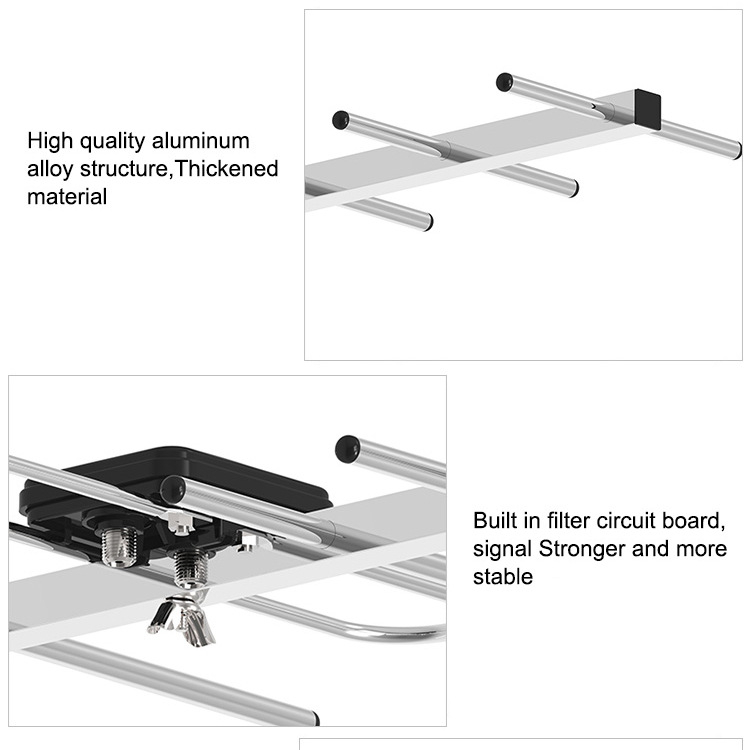 High quality aluminum alloy structure,Thickened material

Built in filter circuit board, signal Stronger and more stable