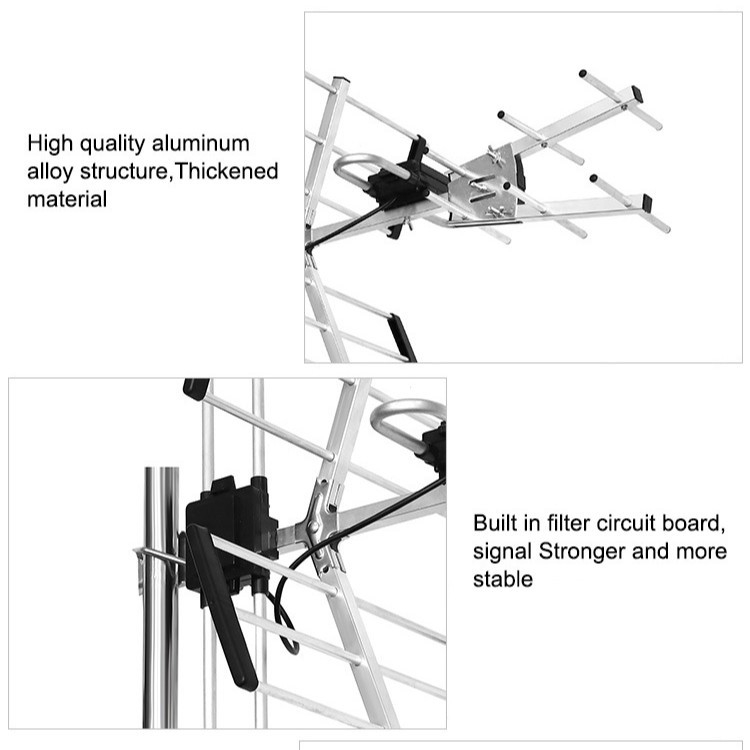 High quality aluminum alloy structure,Thickened material

Built in filter circuit board, signal Stronger and more stable