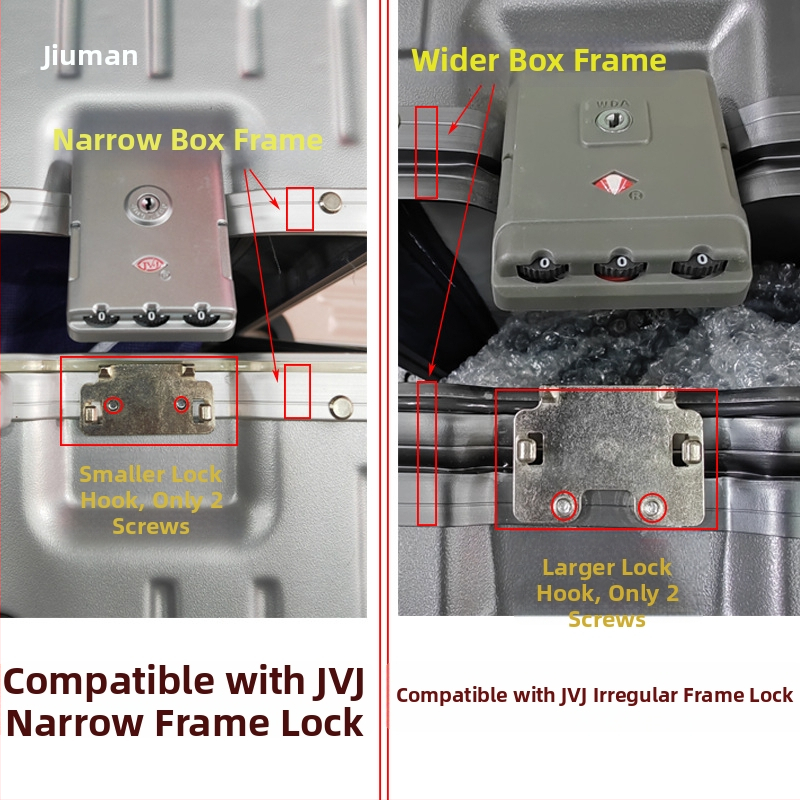 Jiuman

Narrow Box Frame

JVJ

0 0 0

Smaller Lock Hook, Only 2 Screws

Compatible with JVJ Narrow Frame Lock

Wider Box Frame

WDA

0 0 0

Larger Lock Hook, Only 2 Screws

Compatible with JVJ Irregular Frame Lock