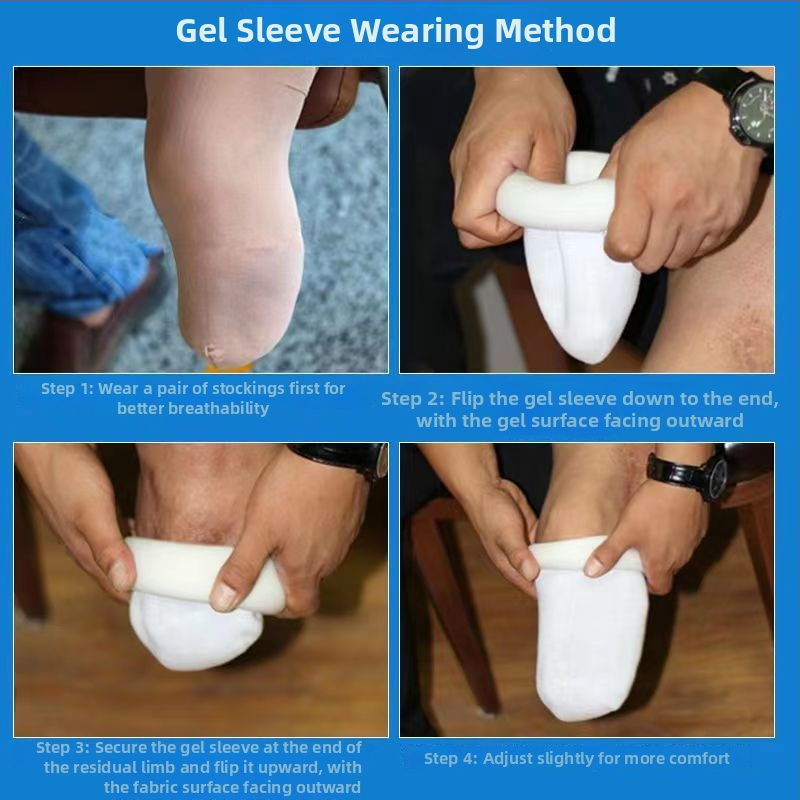 Gel Sleeve Wearing Method

Step 1: Wear a pair of stockings first for better breathability

Step 2: Flip the gel sleeve down to the end, with the gel surface facing outward

Step 3: Secure the gel sleeve at the end of the residual limb and flip it upward, with the fabric surface facing outward

Step 4: Adjust slightly for more comfort