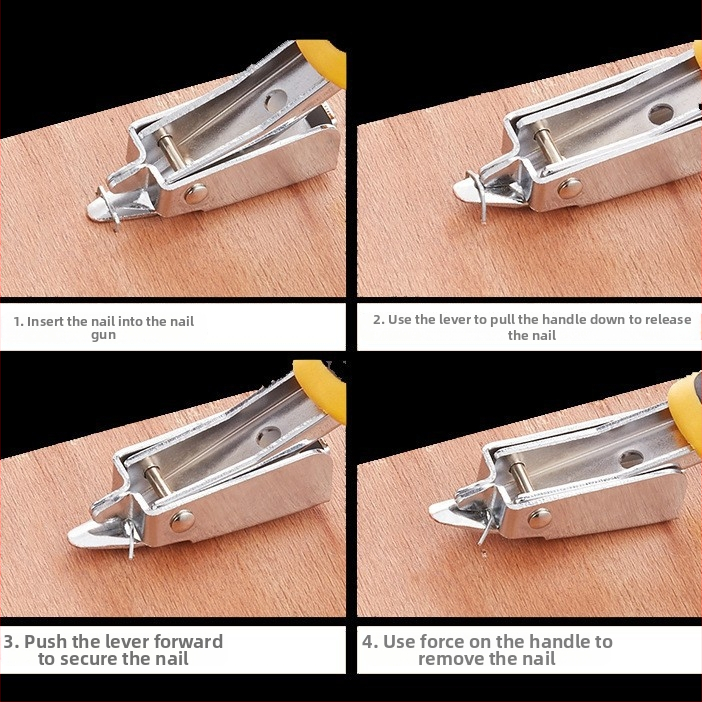 1. Insert the nail into the nail gun

2. Use the lever to pull the handle down to release the nail

3. Push the lever forward to secure the nail

4. Use force on the handle to remove the nail