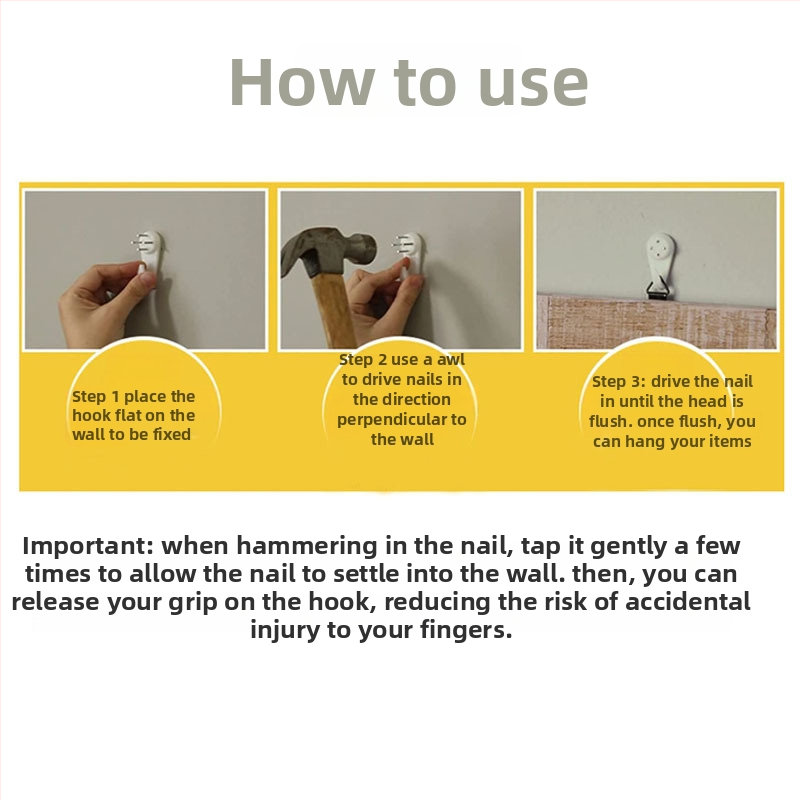 How to use

Step 1 place the hook flat on the wall to be fixed

Step 2 use a awl to drive nails in the direction perpendicular to the wall

Step 3: drive the nail in until the head is flush. once flush, you can hang your items

Important: when hammering in the nail, tap it gently a few times to allow the nail to settle into the wall. then, you can release your grip on the hook, reducing the risk of accidental injury to your fingers.