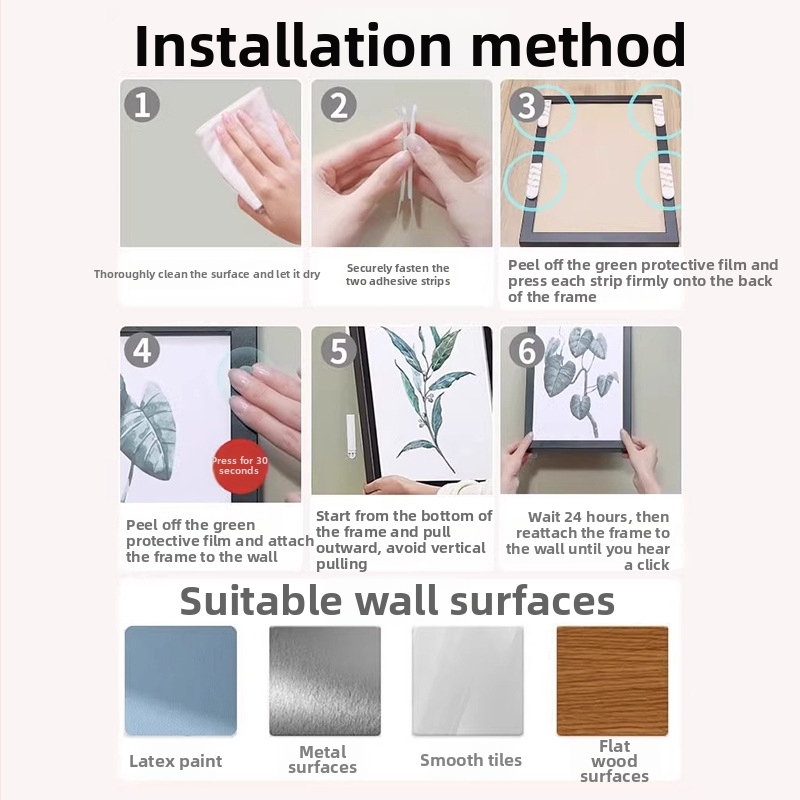 Installation method

1

Thoroughly clean the surface and let it dry

2

Securely fasten the two adhesive strips

3

Peel off the green protective film and press each strip firmly onto the back of the frame

4

Press for 30 seconds

Peel off the green protective film and attach the frame to the wall

5

Start from the bottom of the frame and pull outward, avoid vertical pulling

6

Wait 24 hours, then reattach the frame to the wall until you hear a click

Suitable wall surfaces

Latex paint

Metal surfaces

Smooth tiles

Flat wood surfaces