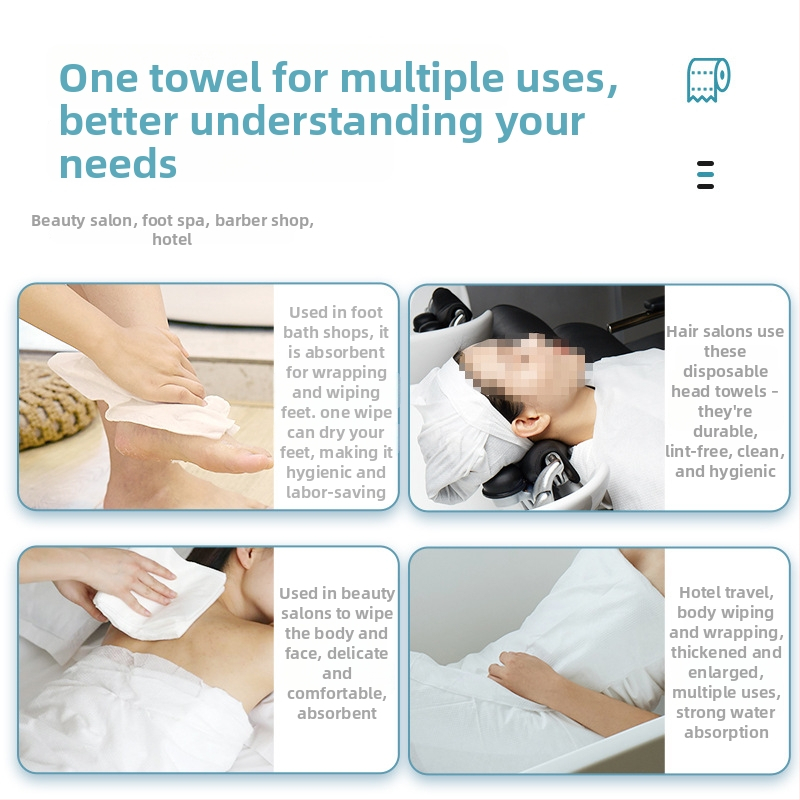 One towel for multiple uses, better understanding your needs

Beauty salon, foot spa, barber shop, hotel

Used in foot bath shops, it is absorbent for wrapping and wiping feet. one wipe can dry your feet, making it hygienic and labor-saving

Hair salons use these disposable head towels - they're durable, lint-free, clean, and hygienic

Used in beauty salons to wipe the body and face, delicate and comfortable, absorbent

Hotel travel, body wiping and wrapping, thickened and enlarged, multiple uses, strong water absorption