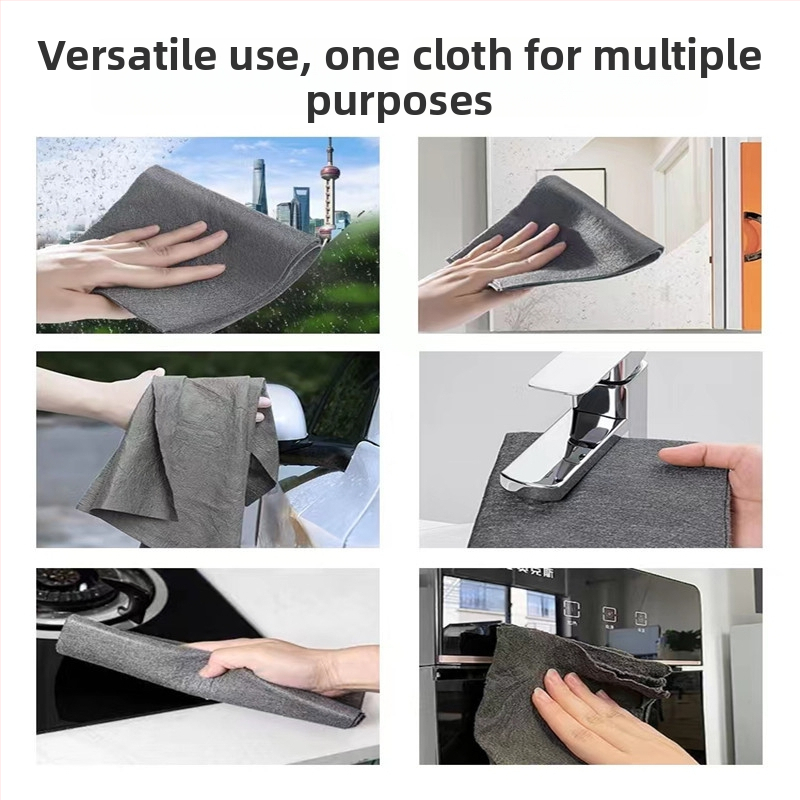 Versatile use, one cloth for multiple purposes