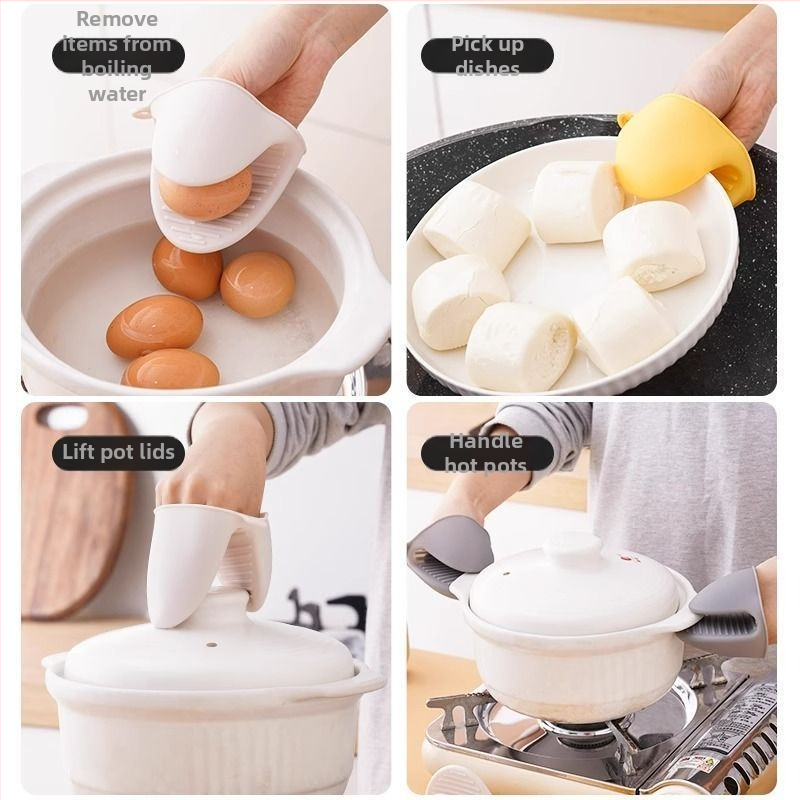 Remove items from boiling water

Pick up dishes

Lift pot lids

Handle hot pots