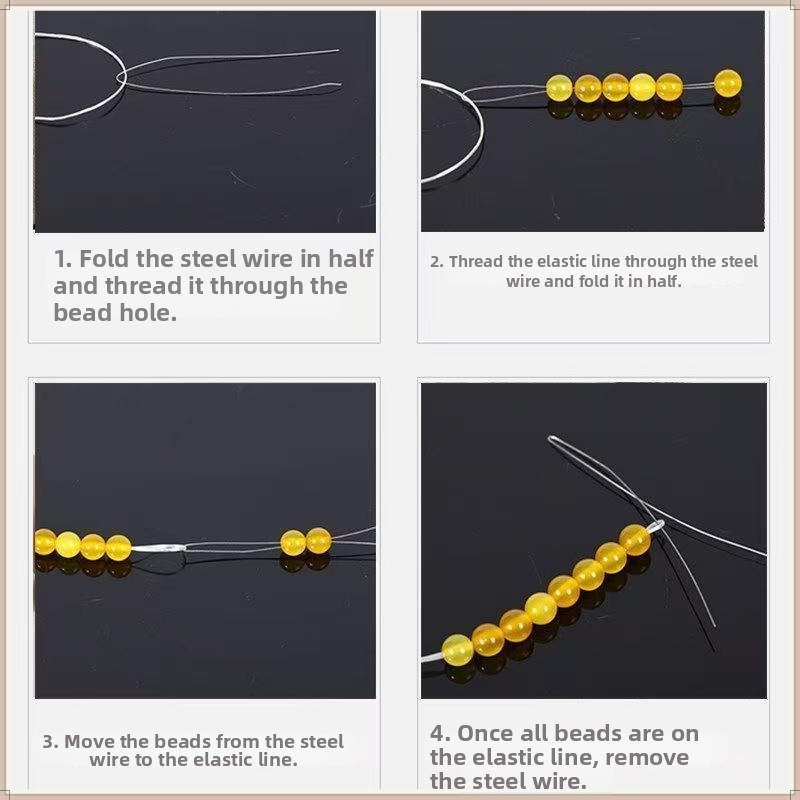 1. Fold the steel wire in half and thread it through the bead hole.

2. Thread the elastic line through the steel wire and fold it in half.

3. Move the beads from the steel wire to the elastic line.

4. Once all beads are on the elastic line, remove the steel wire.