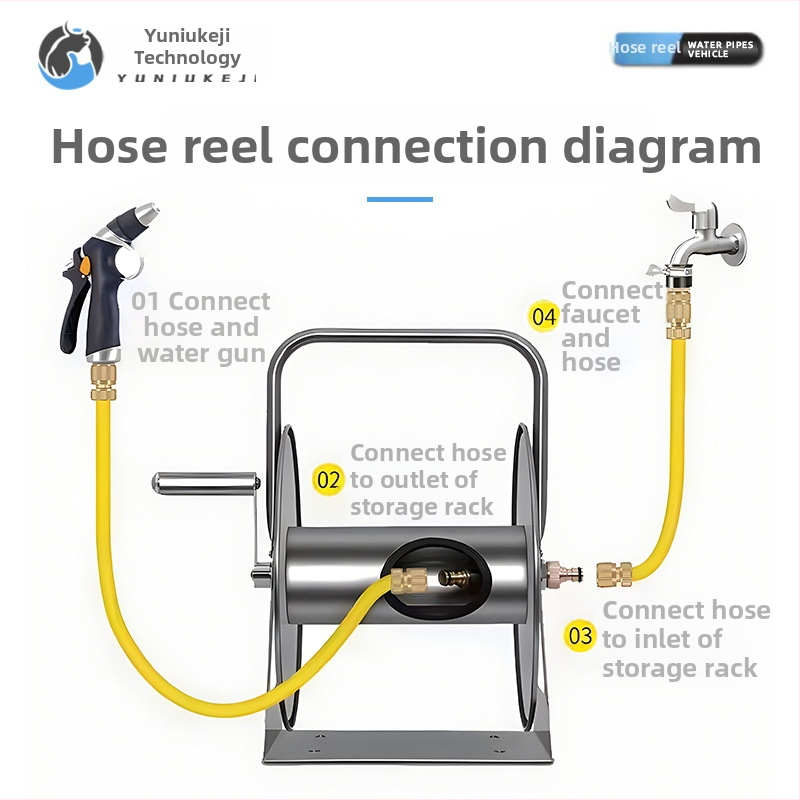 Yuniukeji Technology
YUNIUKEJI

Hose reel WATER PIPES VEHICLE

Hose reel connection diagram

01 Connect hose and water gun

04 Connect faucet and hose

02 Connect hose to outlet of storage rack

03 Connect hose to inlet of storage rack