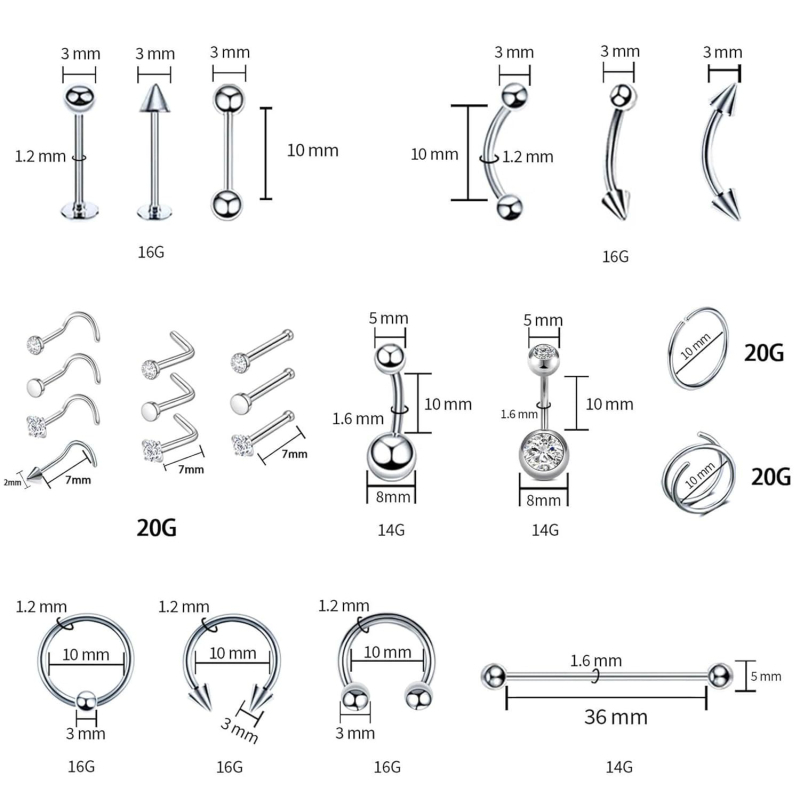 3 mm 3 mm 3 mm
1.2 mm
10 mm
16G

3 mm 3 mm 3 mm
10 mm
1.2 mm
16G

2mm
7mm
7mm
7mm
20G

5 mm
1.6 mm
10 mm
8mm
14G

5 mm
1.6 mm
10 mm
8mm
14G

10 mm
20G
10 mm
20G

1.2 mm
10 mm
3 mm
16G

1.2 mm
10 mm
3 mm
16G

1.2 mm
10 mm
3 mm
16G

1.6 mm
5 mm
36 mm
14G