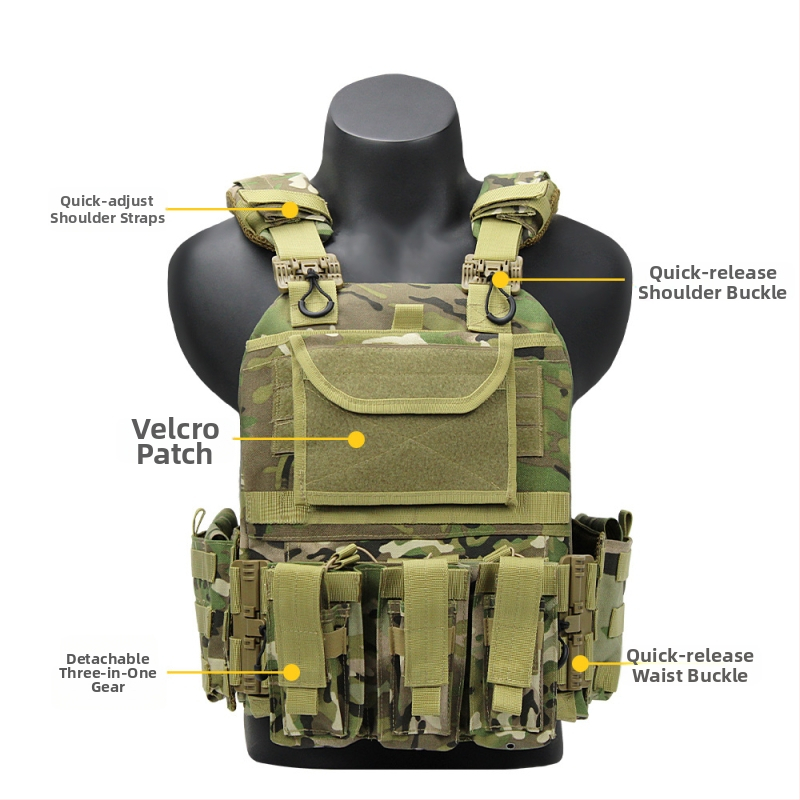 Quick-adjust
Shoulder Straps

Quick-release
Shoulder Buckle

Velcro
Patch

Detachable
Three-in-One
Gear

Quick-release
Waist Buckle