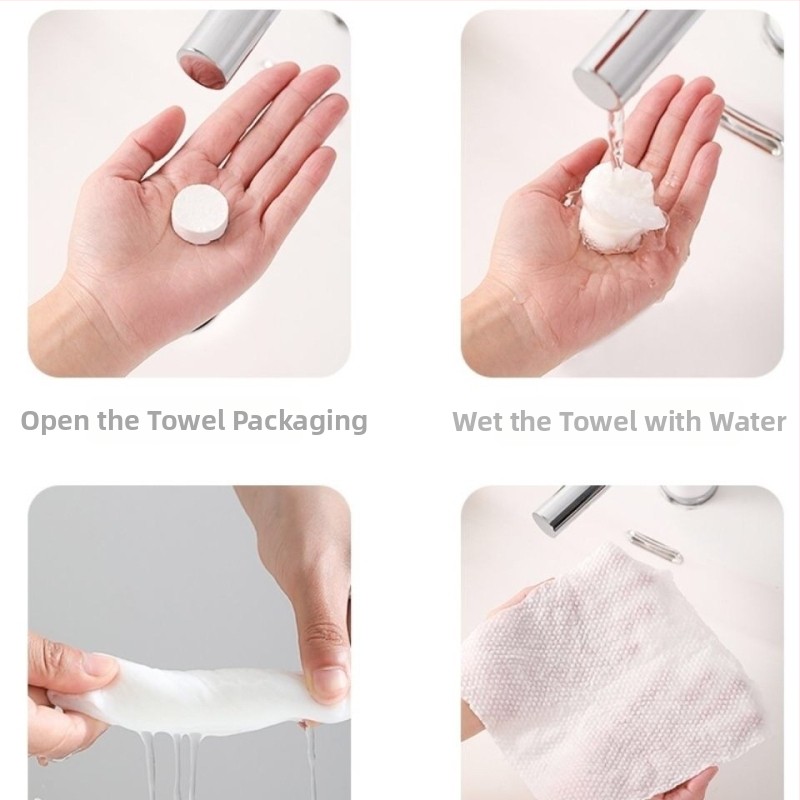 Open the Towel Packaging

Wet the Towel with Water