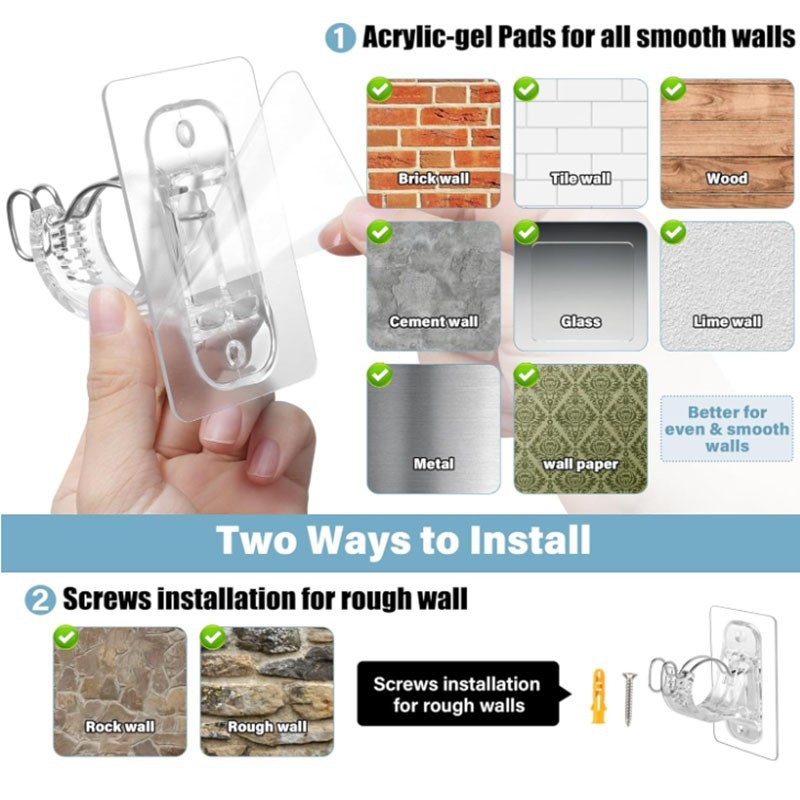 1 Acrylic-gel Pads for all smooth walls

Brick wall

Tile wall

Wood

Cement wall

Glass

Lime wall

Metal

wall paper

Better for even & smooth walls

Two Ways to Install

2 Screws installation for rough wall

Rock wall

Rough wall

Screws installation for rough walls