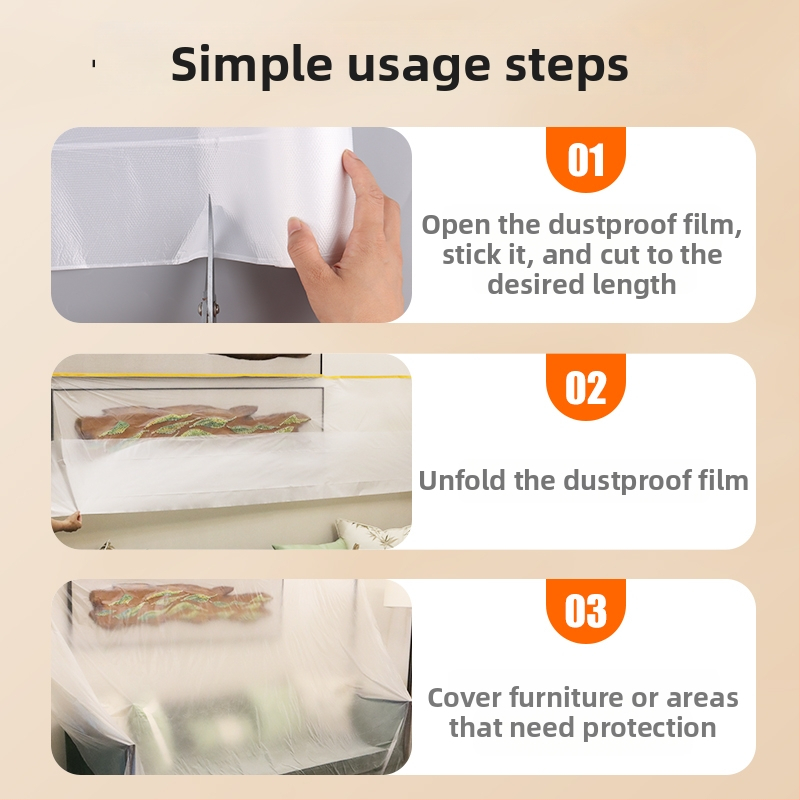 Simple usage steps

01

Open the dustproof film, stick it, and cut to the desired length

02

Unfold the dustproof film

03

Cover furniture or areas that need protection