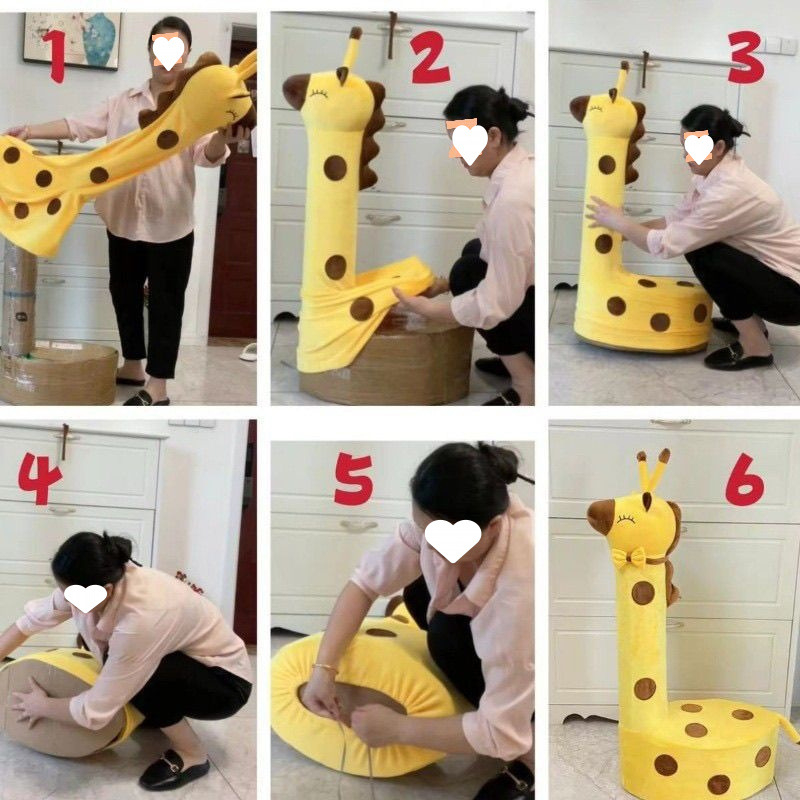 1

2

3

4

5

6