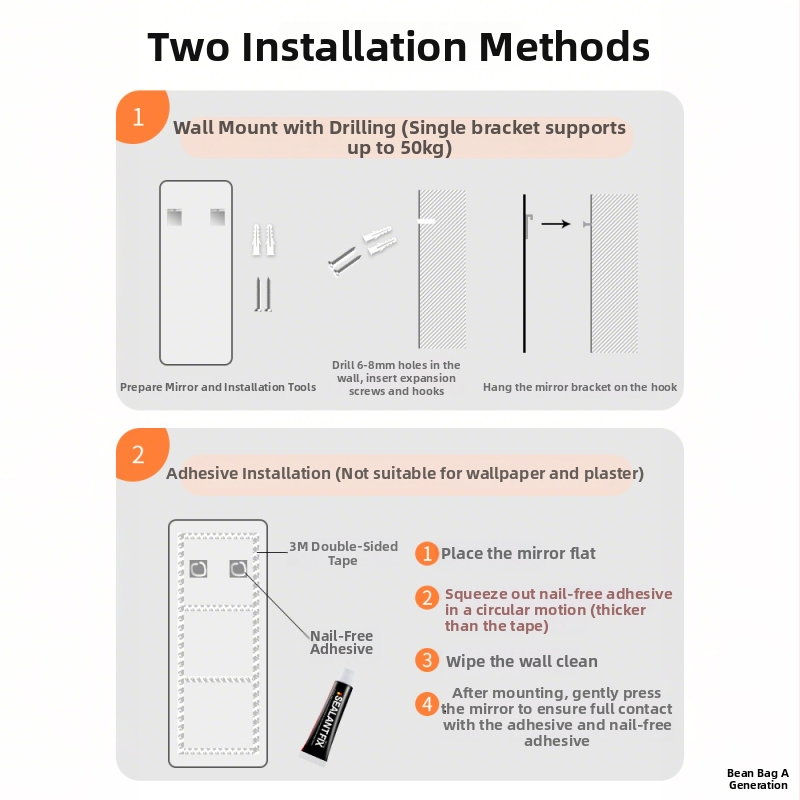 Two Installation Methods

1

Wall Mount with Drilling (Single bracket supports up to 50kg)

Prepare Mirror and Installation Tools

Drill 6-8mm holes in the wall, insert expansion screws and hooks

Hang the mirror bracket on the hook

2

Adhesive Installation (Not suitable for wallpaper and plaster)

3M Double-Sided Tape

Nail-Free Adhesive

SEALANTFIX

1 Place the mirror flat

2 Squeeze out nail-free adhesive in a circular motion (thicker than the tape)

3 Wipe the wall clean

4 After mounting, gently press the mirror to ensure full contact with the adhesive and nail-free adhesive

Bean Bag A Generation