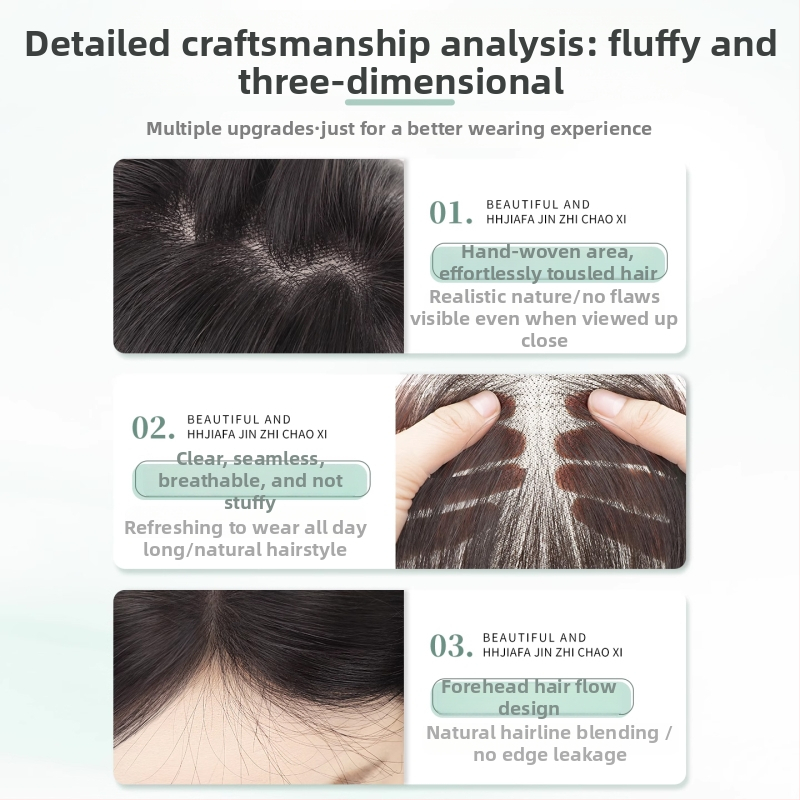 Detailed craftsmanship analysis: fluffy and three-dimensional

Multiple upgrades·just for a better wearing experience

01. BEAUTIFUL AND HHJIAFA JIN ZHI CHAO XI

Hand-woven area, effortlessly tousled hair

Realistic nature/no flaws visible even when viewed up close

02. BEAUTIFUL AND HHJIAFA JIN ZHI CHAO XI

Clear, seamless, breathable, and not stuffy

Refreshing to wear all day long/natural hairstyle

03. BEAUTIFUL AND HHJIAFA JIN ZHI CHAO XI

Forehead hair flow design

Natural hairline blending / no edge leakage