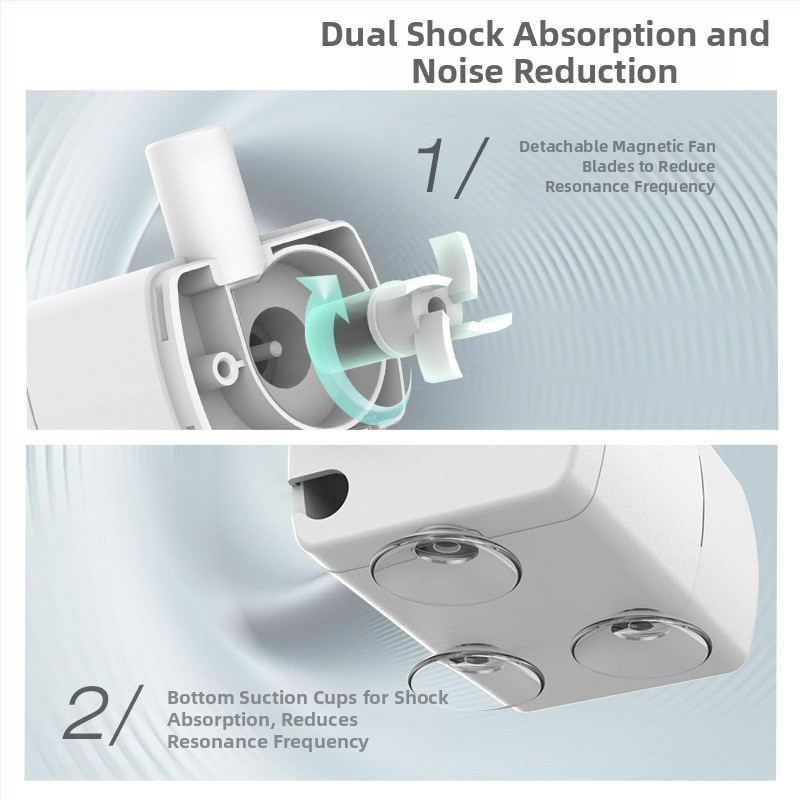 Dual Shock Absorption and Noise Reduction

1/

Detachable Magnetic Fan Blades to Reduce Resonance Frequency

2/

Bottom Suction Cups for Shock Absorption, Reduces Resonance Frequency