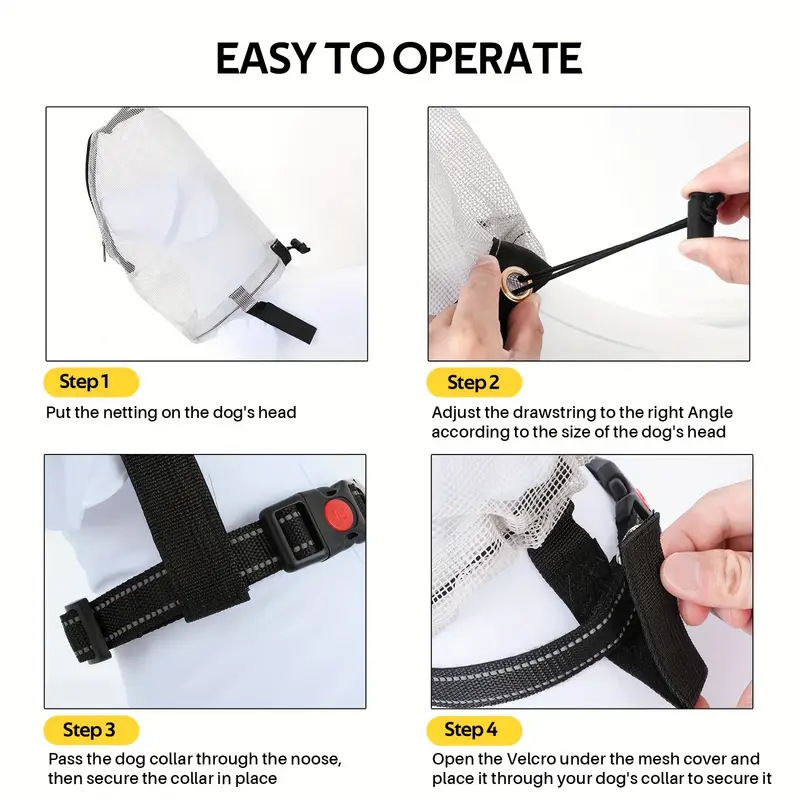 EASY TO OPERATE

Step 1
Put the netting on the dog's head

Step 2
Adjust the drawstring to the right Angle according to the size of the dog's head

Step 3
Pass the dog collar through the noose, then secure the collar in place

Step 4
Open the Velcro under the mesh cover and place it through your dog's collar to secure it