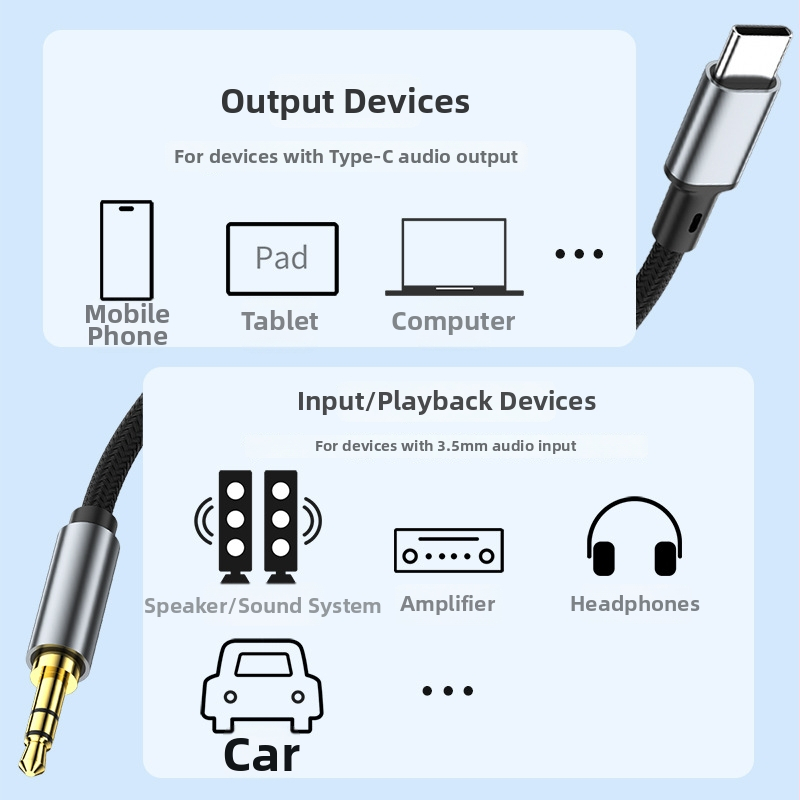 Output Devices

For devices with Type-C audio output

Mobile Phone

Pad

Tablet

Computer

...

Input/Playback Devices

For devices with 3.5mm audio input

Speaker/Sound System

Amplifier

Headphones

Car

...