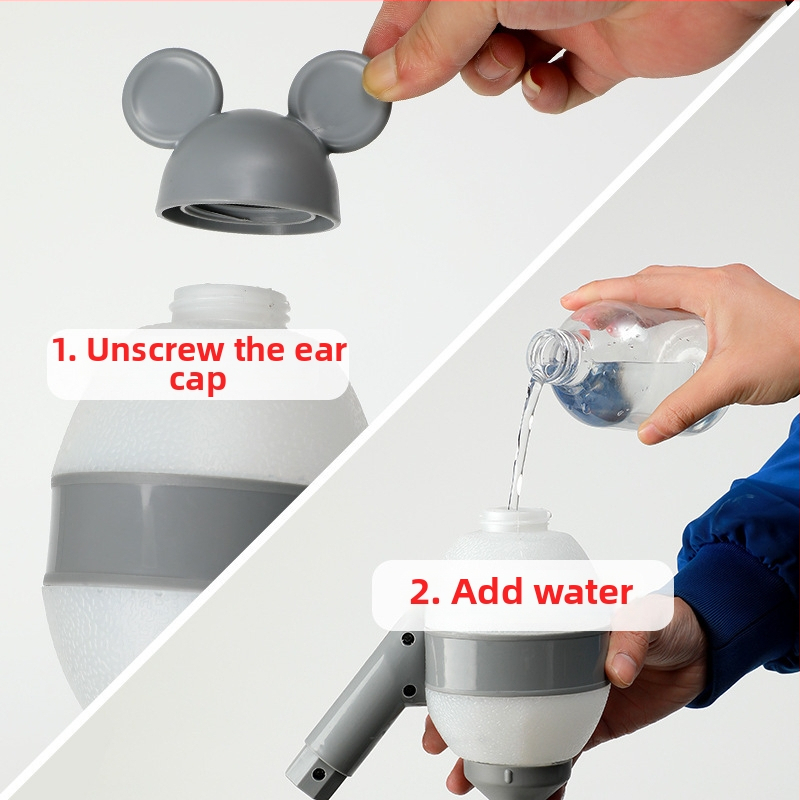 1. Unscrew the ear cap

2. Add water