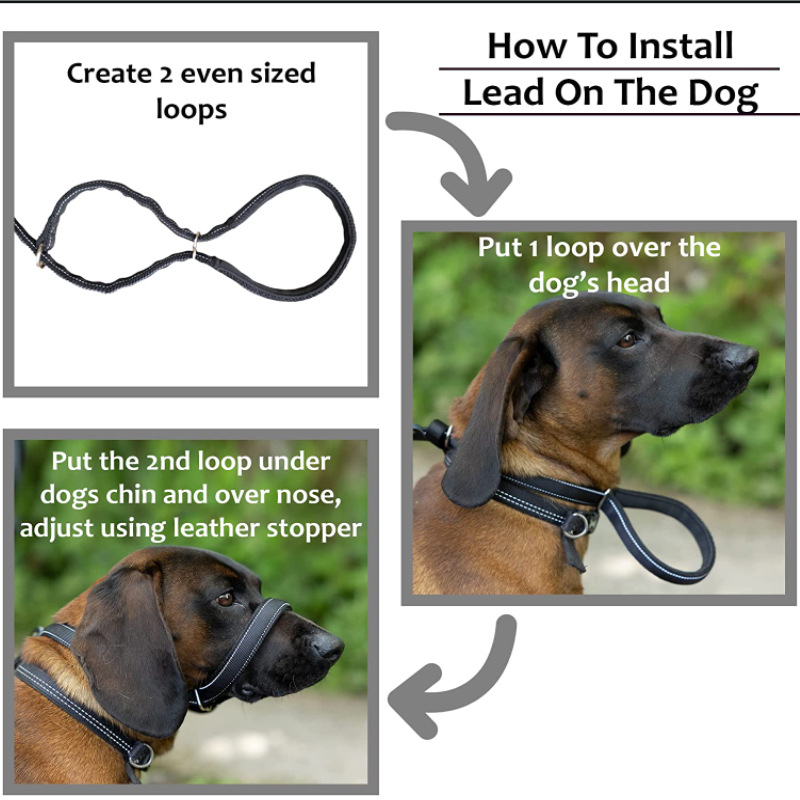 How To Install
Lead On The Dog

Create 2 even sized loops

Put 1 loop over the dog's head

Put the 2nd loop under dogs chin and over nose, adjust using leather stopper