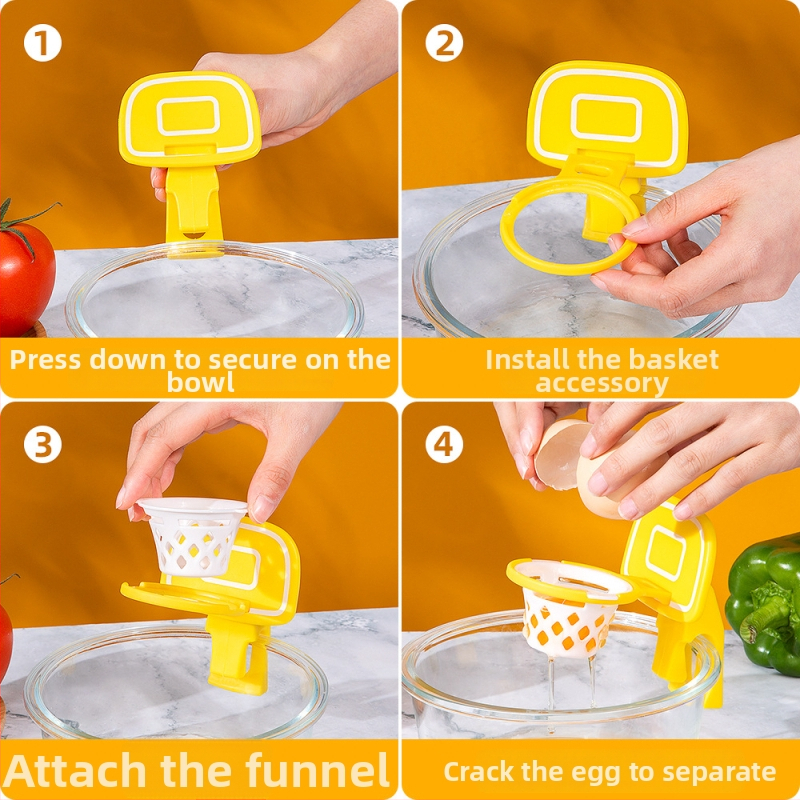 1

Press down to secure on the bowl

2

Install the basket accessory

3

Attach the funnel

4

Crack the egg to separate