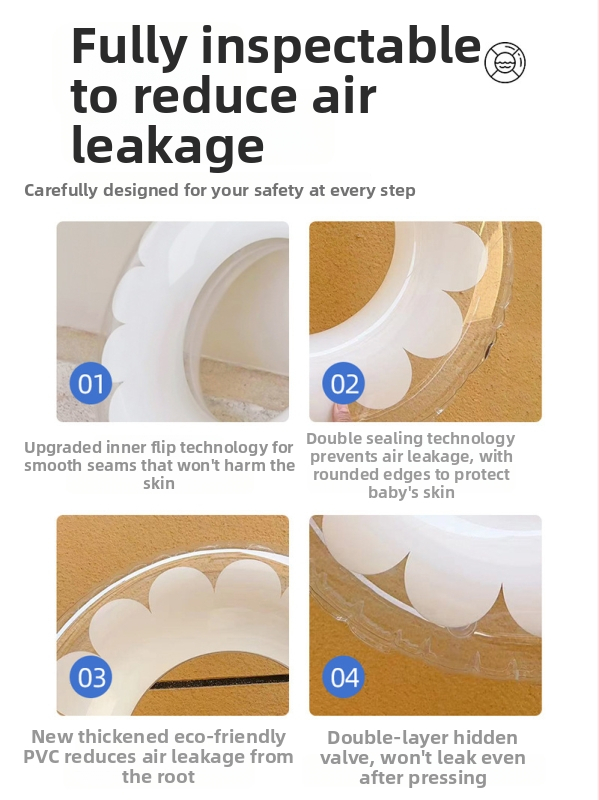 Fully inspectable to reduce air leakage

Carefully designed for your safety at every step

01

Upgraded inner flip technology for smooth seams that won't harm the skin

02

Double sealing technology prevents air leakage, with rounded edges to protect baby's skin

03

New thickened eco-friendly PVC reduces air leakage from the root

04

Double-layer hidden valve, won't leak even after pressing