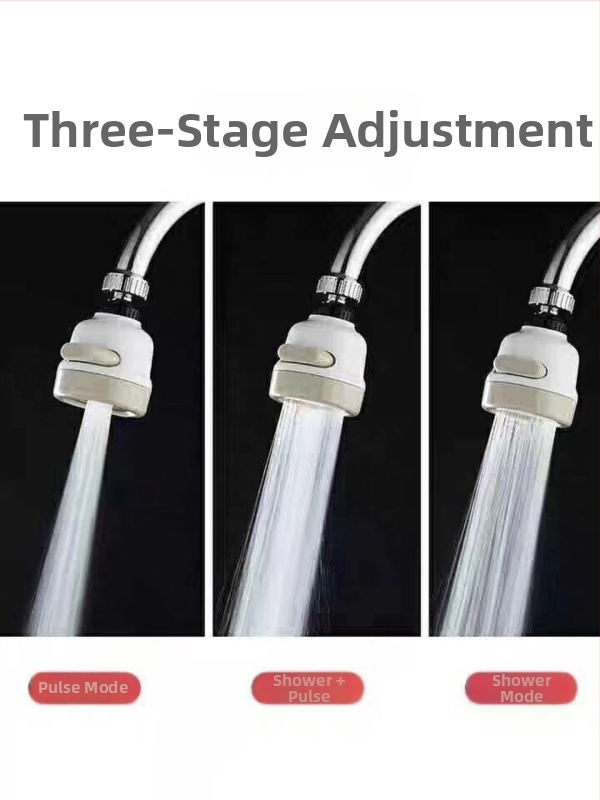 Three-Stage Adjustment

Pulse Mode

Shower + Pulse

Shower Mode