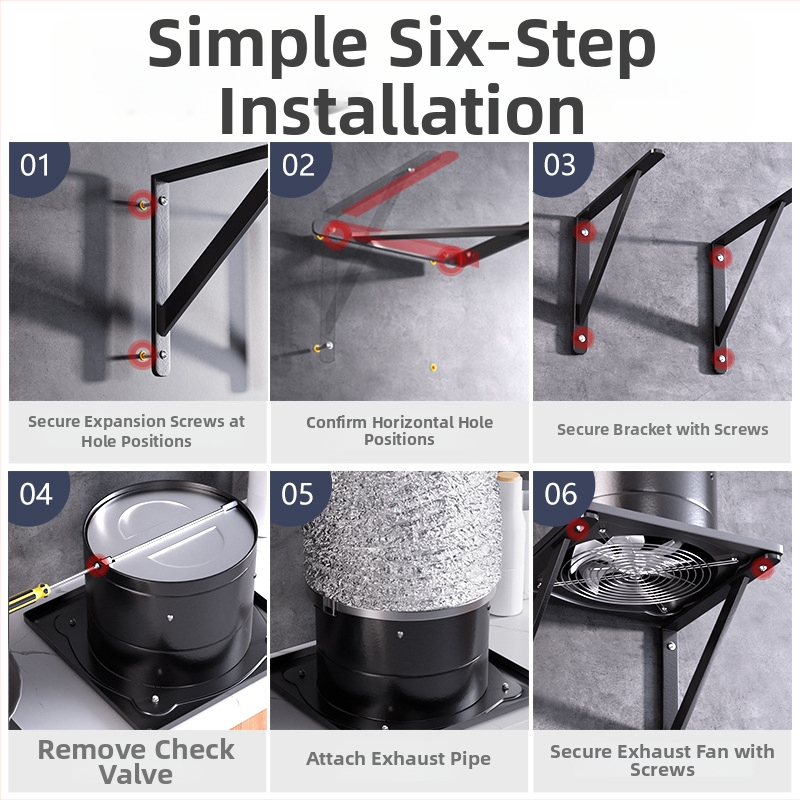 Simple Six-Step Installation

01
Secure Expansion Screws at Hole Positions

02
Confirm Horizontal Hole Positions

03
Secure Bracket with Screws

04
Remove Check Valve

05
Attach Exhaust Pipe

06
Secure Exhaust Fan with Screws